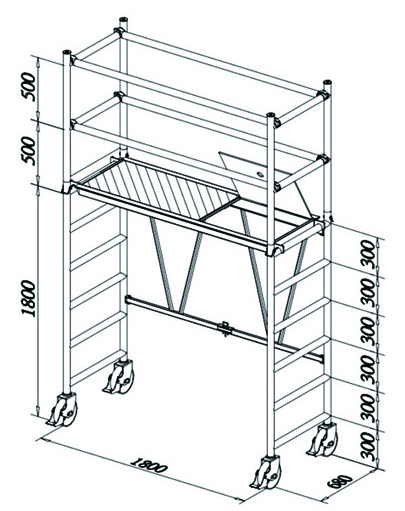 500
500
1800
300
300
300
300
300
300
1800
680